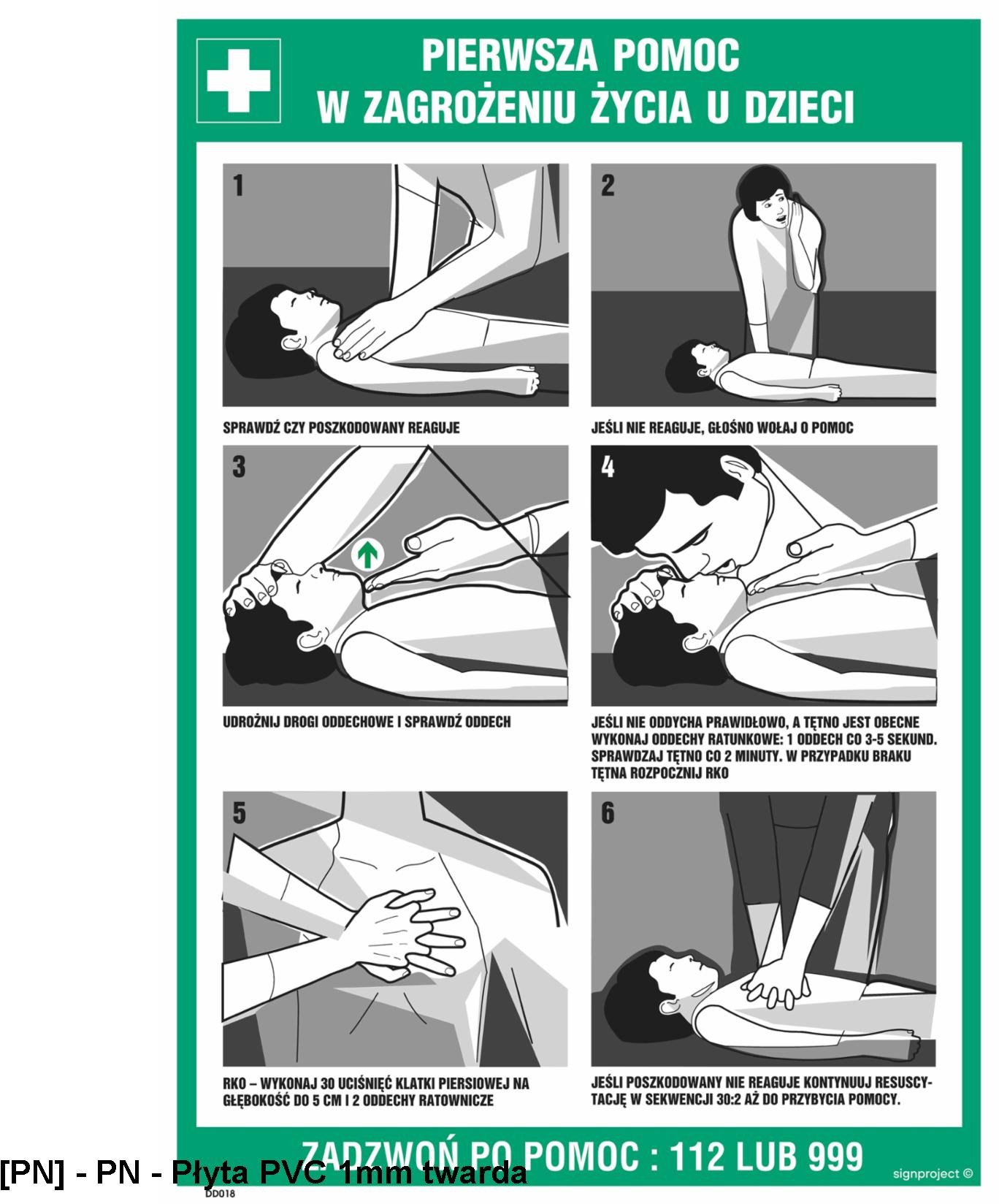 PIERWSZA POMOC
W ZAGROŻENIU ŻYCIA U DZIECI

1

SPRAWDŹ CZY POSZKODOWANY REAGUJE

2

JEŚLI NIE REAGUJE, GŁOŚNO WOŁAJ O POMOC

3

UDROŻNIJ DROGI ODDECHOWE I SPRAWDŹ ODDECH

4

JEŚLI NIE ODDYCHA PRAWIDŁOWO, A TĘTNO JEST OBECNE WYKONAJ ODDECHY RATUNKOWE: 1 ODDECH CO 3-5 SEKUND. SPRAWDZAJ TĘTNO CO 2 MINUTY. W PRZYPADKU BRAKU TĘTNA ROZPOCZNIJ RKO

5

RKO – WYKONAJ 30 UCIŚNIĘĆ KLATKI PIERSIOWEJ NA GŁĘBOKOŚĆ DO 5 CM I 2 ODDECHY RATOWNICZE

6

JEŚLI POSZKODOWANY NIE REAGUJE KONTYNUUJ RESUSCYTACJĘ W SEKWENCJI 30:2 AŻ DO PRZYBYCIA POMOCY.

ZADZWOŃ PO POMOC : 112 LUB 999

signproject ©

[PN] - PN - Płyta PVC 1mm twarda

DD018