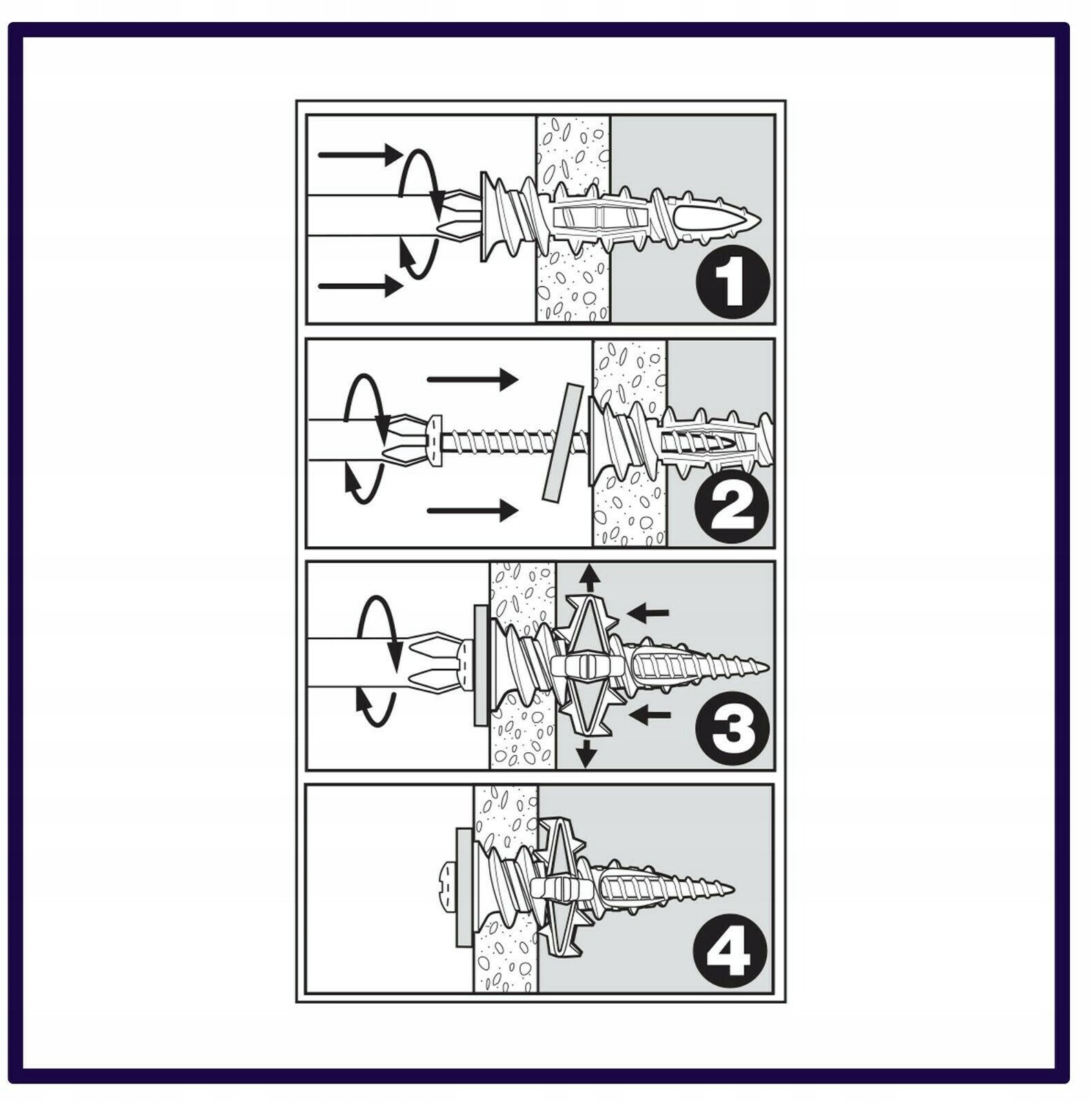 1

2

3

4