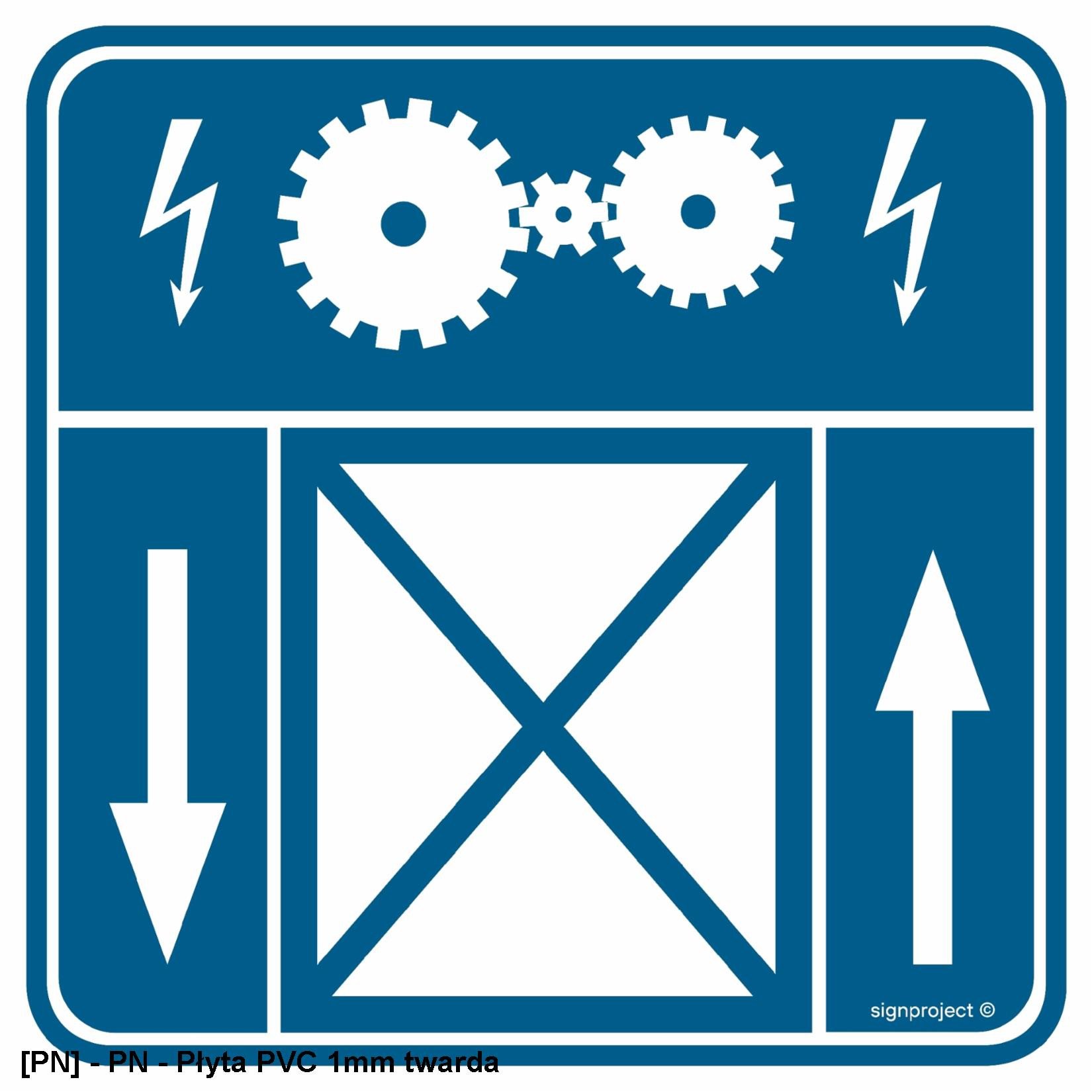 signproject ©

[PN] - PN - Płyta PVC 1mm twarda