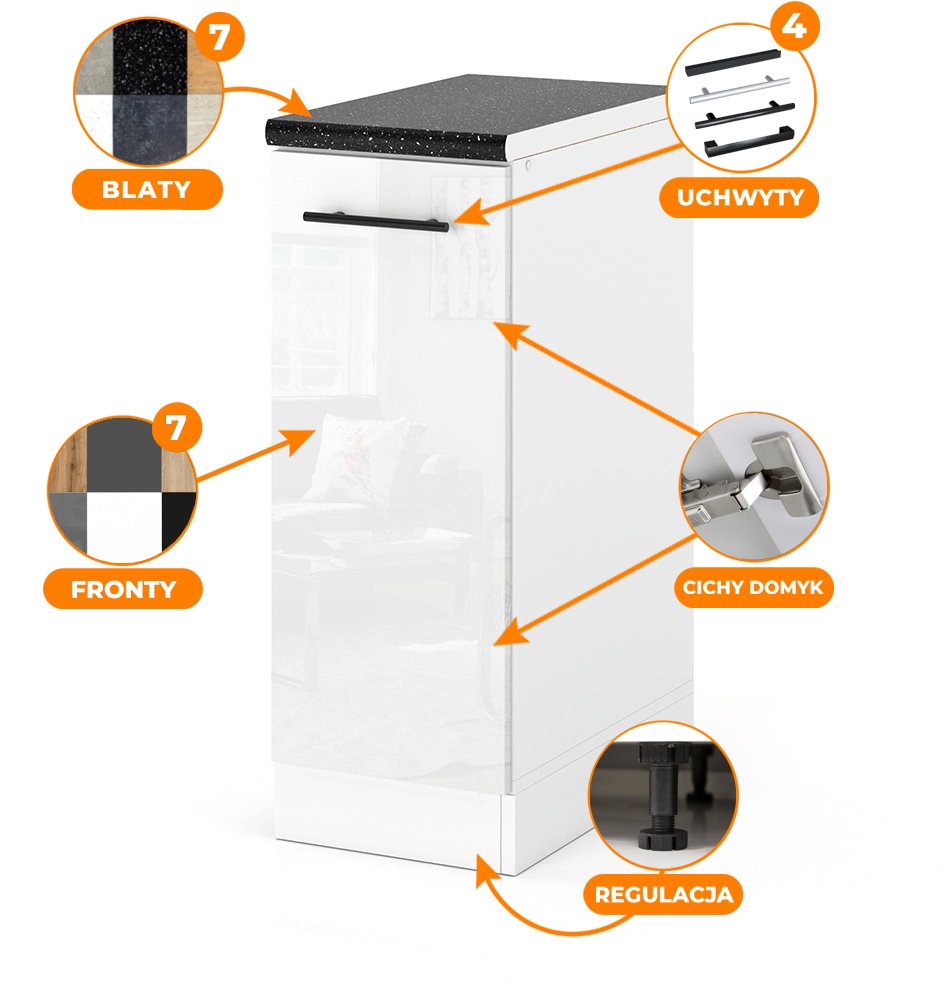 7

BLATY

4

UCHWYTY

7

FRONTY

CICHY DOMYK

REGULACJA