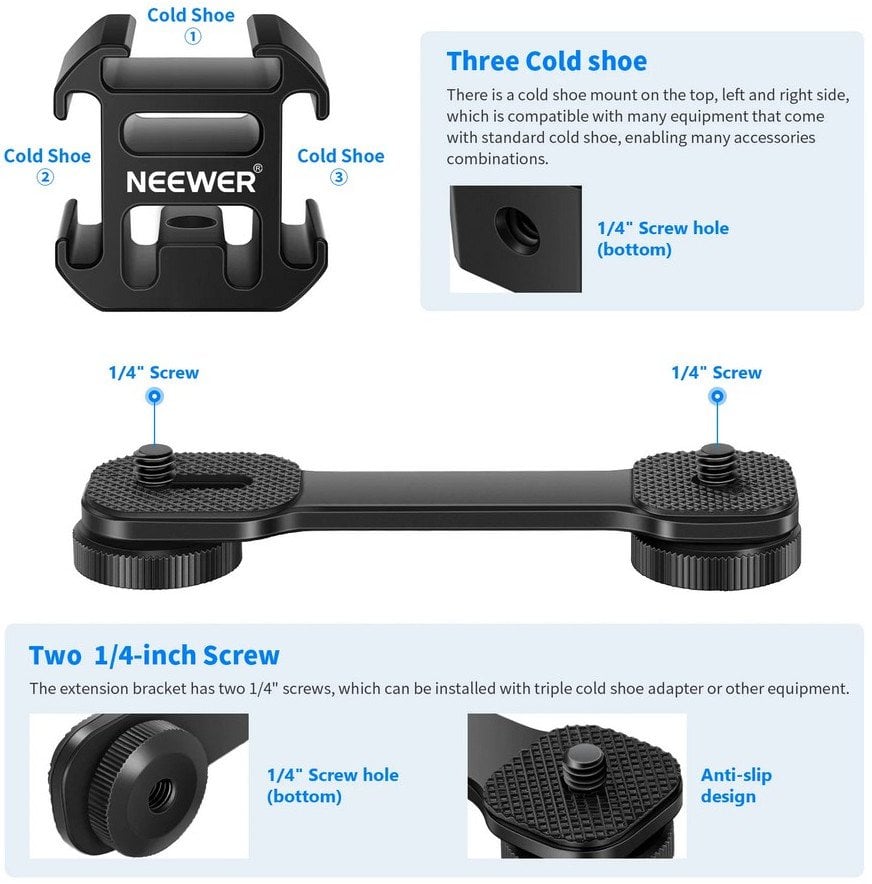 Cold Shoe
①

Cold Shoe
②

NEEWER®

Cold Shoe
③

Three Cold shoe

There is a cold shoe mount on the top, left and right side, which is compatible with many equipment that come with standard cold shoe, enabling many accessories combinations.

1/4" Screw hole (bottom)

1/4" Screw

1/4" Screw

Two 1/4-inch Screw

The extension bracket has two 1/4" screws, which can be installed with triple cold shoe adapter or other equipment.

1/4" Screw hole (bottom)

Anti-slip design