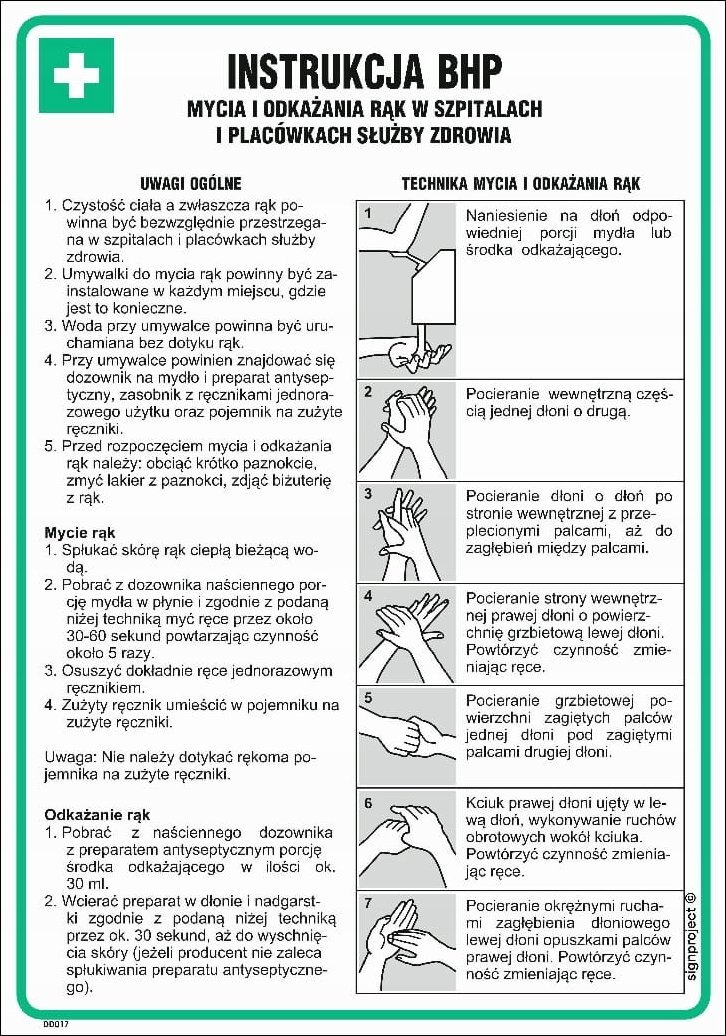 INSTRUKCJA BHP
MYCIA I ODKAŻANIA RĄK W SZPITALACH I PLACÓWKACH SŁUŻBY ZDROWIA

UWAGI OGÓLNE

1. Czystość ciała a zwłaszcza rąk powinna być bezwzględnie przestrzegana w szpitalach i placówkach służby zdrowia.
2. Umywalki do mycia rąk powinny być zainstalowane w każdym miejscu, gdzie jest to konieczne.
3. Woda przy umywalce powinna być uruchamiana bez dotyku rąk.
4. Przy umywalce powinien znajdować się dozownik na mydło i preparat antyseptyczny, zasobnik z ręcznikami jednorazowego użytku oraz pojemnik na zużyte ręczniki.
5. Przed rozpoczęciem mycia i odkażania rąk należy: obciąć krótko paznokcie, zmyć lakier z paznokci, zdjąć biżuterię z rąk.

Mycie rąk
1. Spłukać skórę rąk ciepłą bieżącą wodą.
2. Pobrać z dozownika naściennego porcję mydła w płynie i zgodnie z podaną niżej techniką myć ręce przez około 30-60 sekund powtarzając czynność około 5 razy.
3. Osuszyć dokładnie ręce jednorazowym ręcznikiem.
4. Zużyty ręcznik umieścić w pojemniku na zużyte ręczniki.

Uwaga: Nie należy dotykać rękoma pojemnika na zużyte ręczniki.

Odkażanie rąk
1. Pobrać z naściennego dozownika z preparatem antyseptycznym porcję środka odkażającego w ilości ok. 30 ml.
2. Wcierać preparat w dłonie i nadgarstki zgodnie z podaną niżej techniką przez ok. 30 sekund, aż do wyschnięcia skóry (jeżeli producent nie zaleca spłukiwania preparatu antyseptycznego).

TECHNIKA MYCIA I ODKAŻANIA RĄK

1 Naniesienie na dłoń odpowiedniej porcji mydła lub środka odkażającego.

2 Pocieranie wewnętrzną częścią jednej dłoni o drugą.

3 Pocieranie dłoni o dłoń po stronie wewnętrznej z przeplecionymi palcami, aż do zagłębień między palcami.

4 Pocieranie strony wewnętrznej prawej dłoni o powierzchnię grzbietową lewej dłoni. Powtórzyć czynność zmieniając ręce.

5 Pocieranie grzbietowej powierzchni zagiętych palców jednej dłoni pod zagiętymi palcami drugiej dłoni.

6 Kciuk prawej dłoni ujęty w lewą dłoń, wykonywanie ruchów obrotowych wokół kciuka. Powtórzyć czynność zmieniając ręce.

7 Pocieranie okrężnymi ruchami zagłębienia dłoniowego lewej dłoni opuszkami palców prawej dłoni. Powtórzyć czynność zmieniając ręce.

signproject ©

DD017