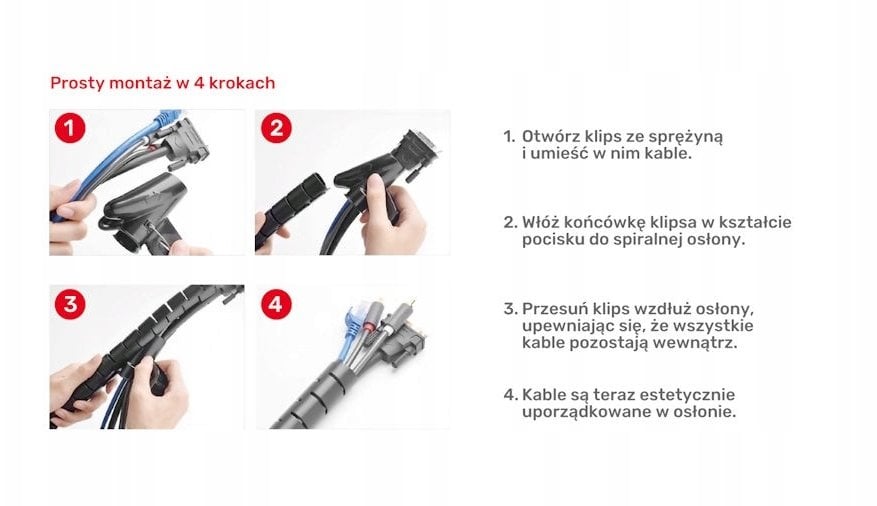 Prosty montaż w 4 krokach

1

2

3

4

1. Otwórz klips ze sprężyną i umieść w nim kable.

2. Włóż końcówkę klipsa w kształcie pocisku do spiralnej osłony.

3. Przesuń klips wzdłuż osłony, upewniając się, że wszystkie kable pozostają wewnątrz.

4. Kable są teraz estetycznie uporządkowane w osłonie.