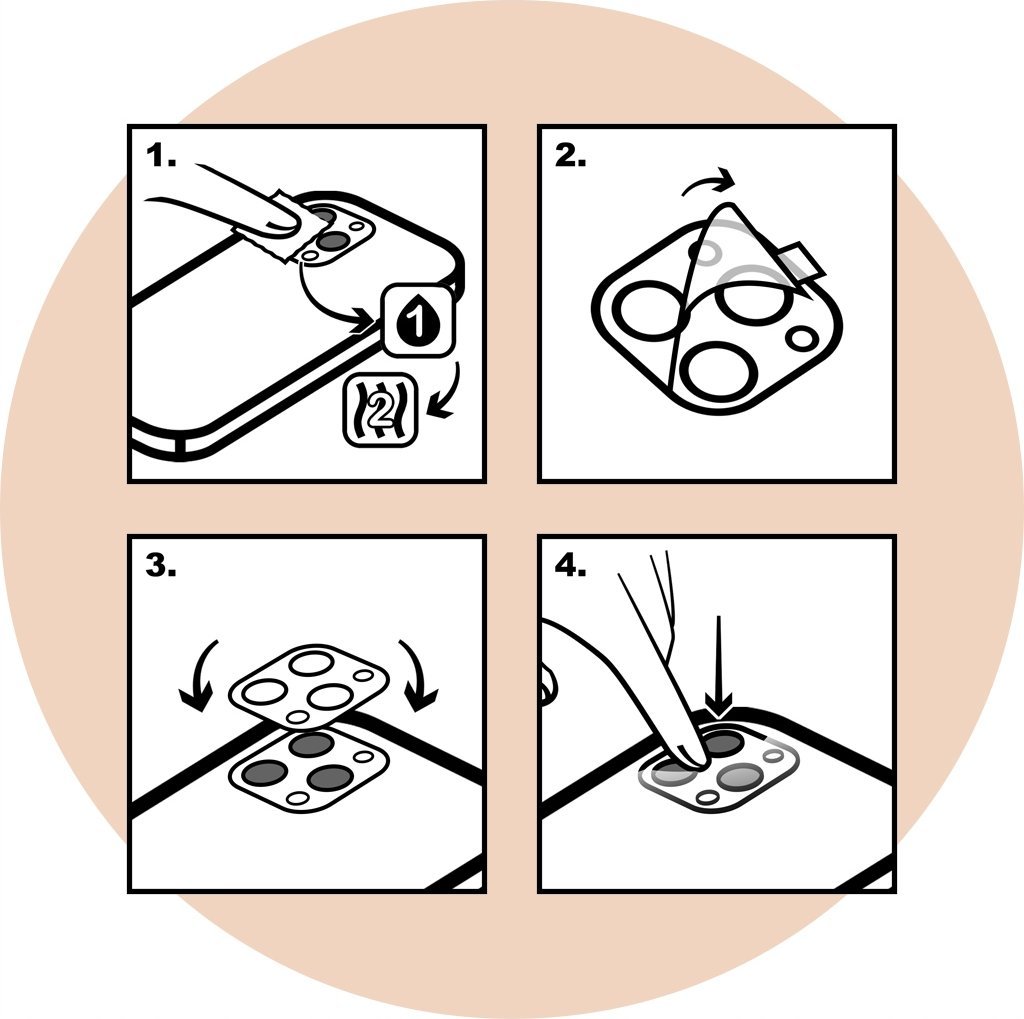 1.

1

2

2.

3.

4.