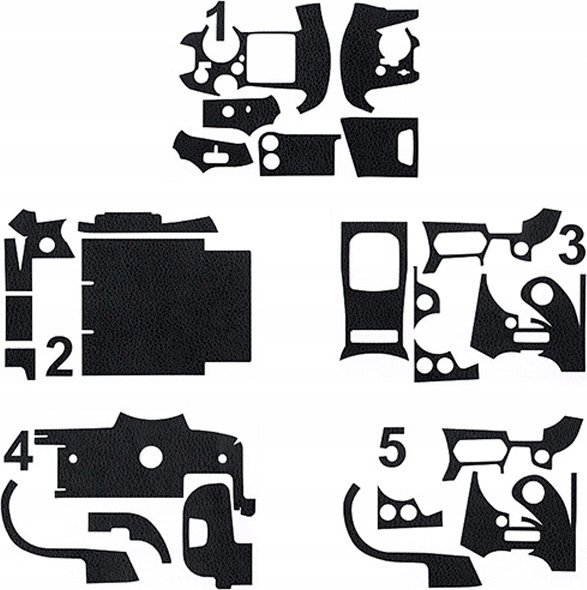 1

2

3

4

5