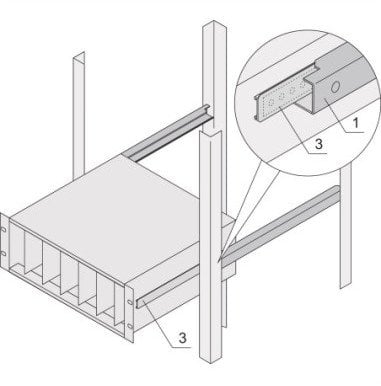 1
3
3