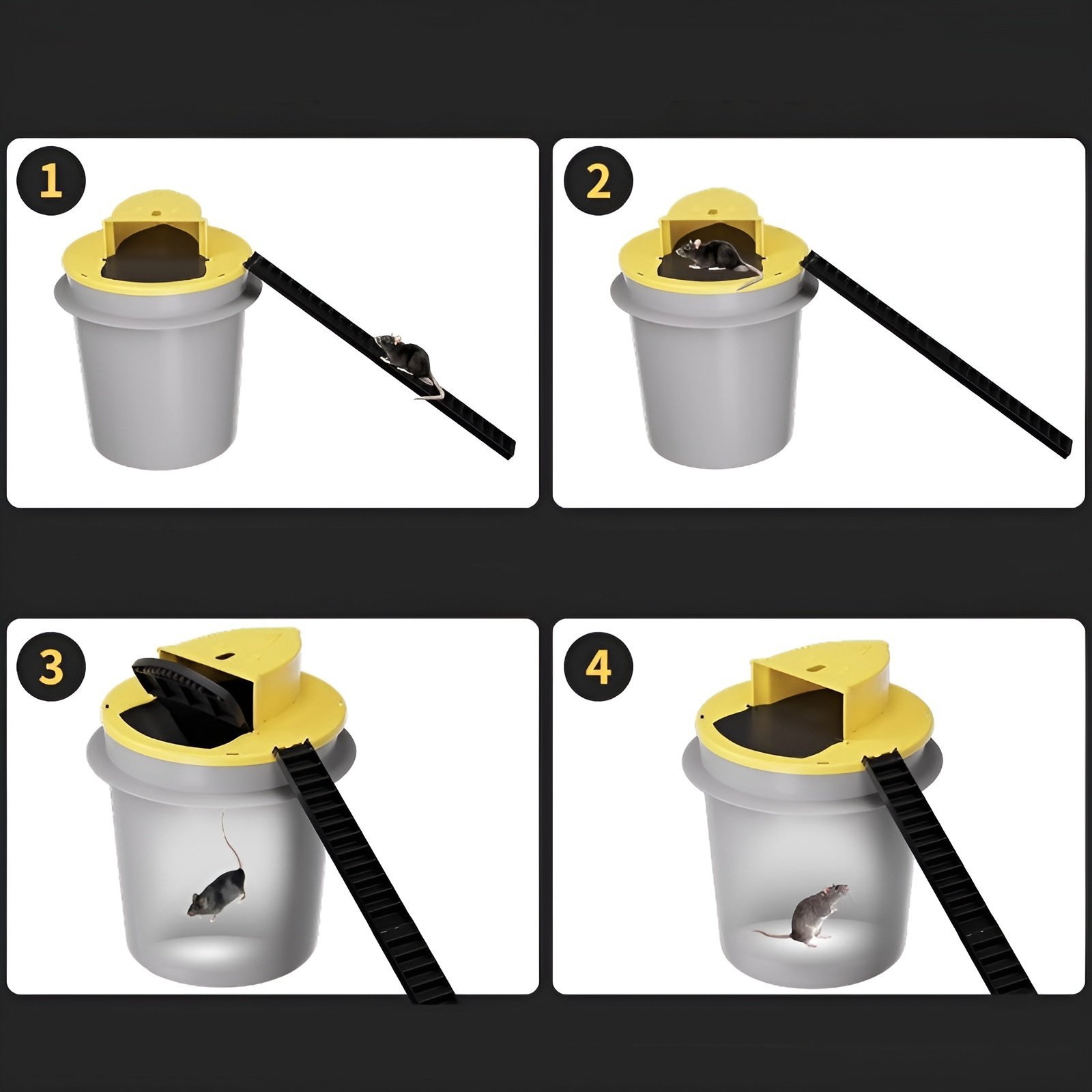 1

2

3

4