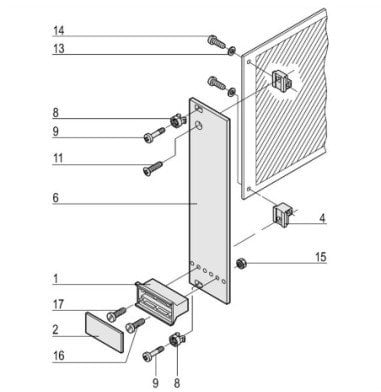 14
13
8
9
11
6
4
15
1
17
2
16
9
8