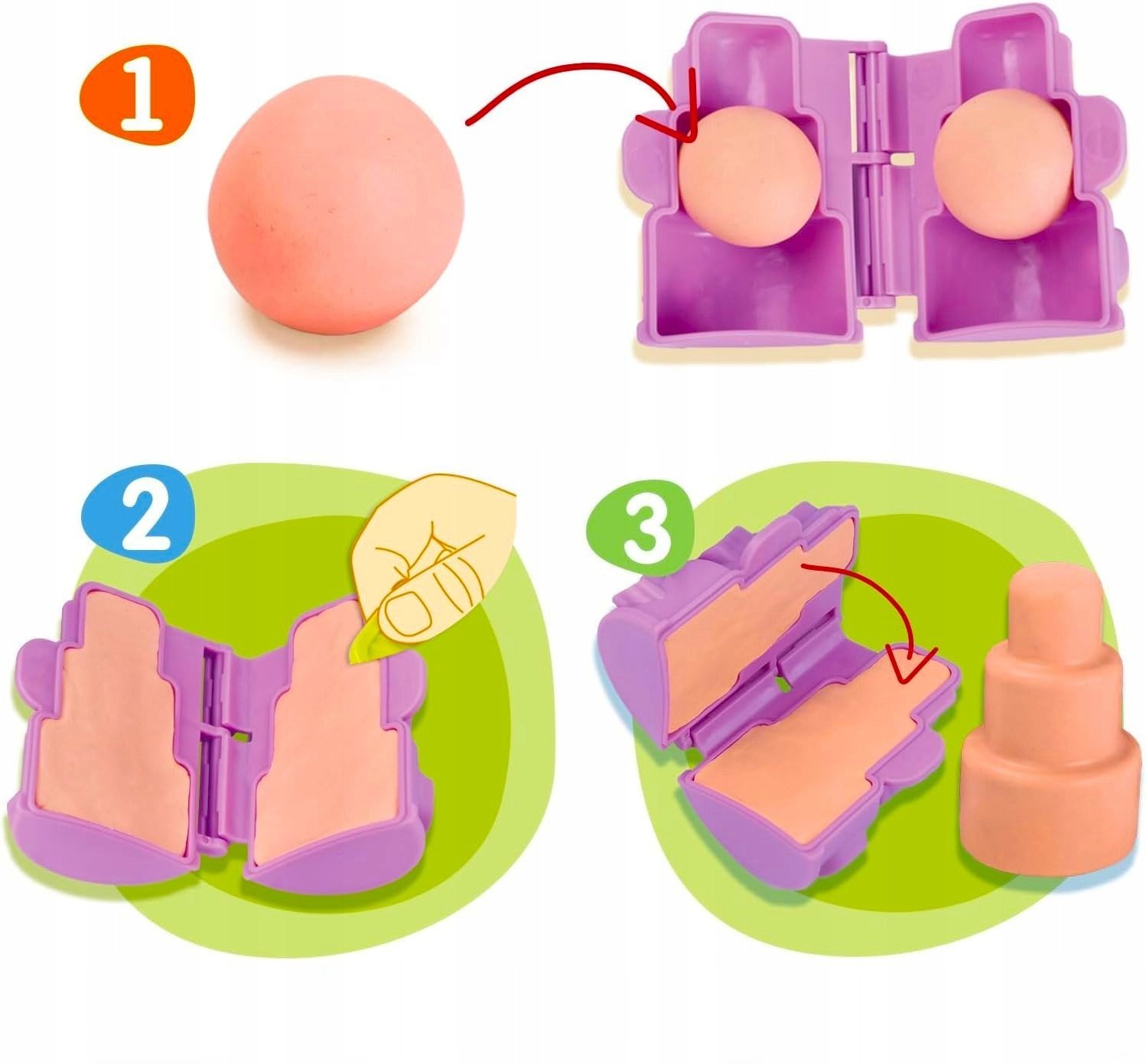 1

2

3