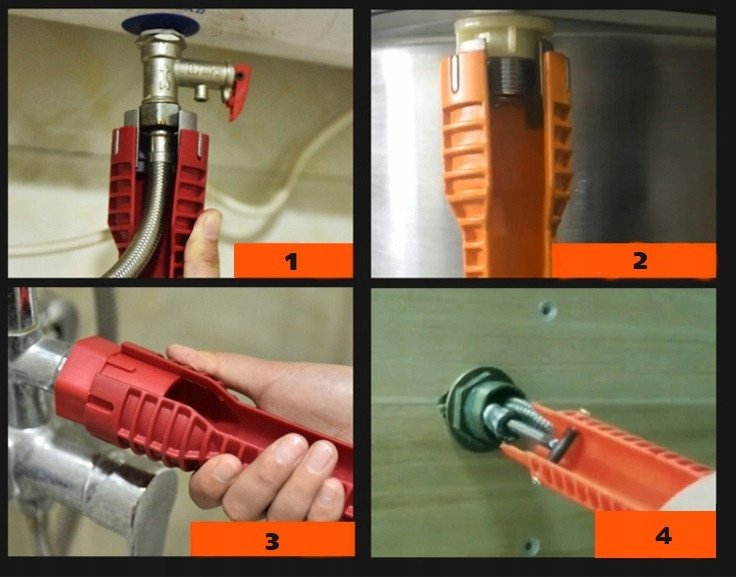 1

2

3

4