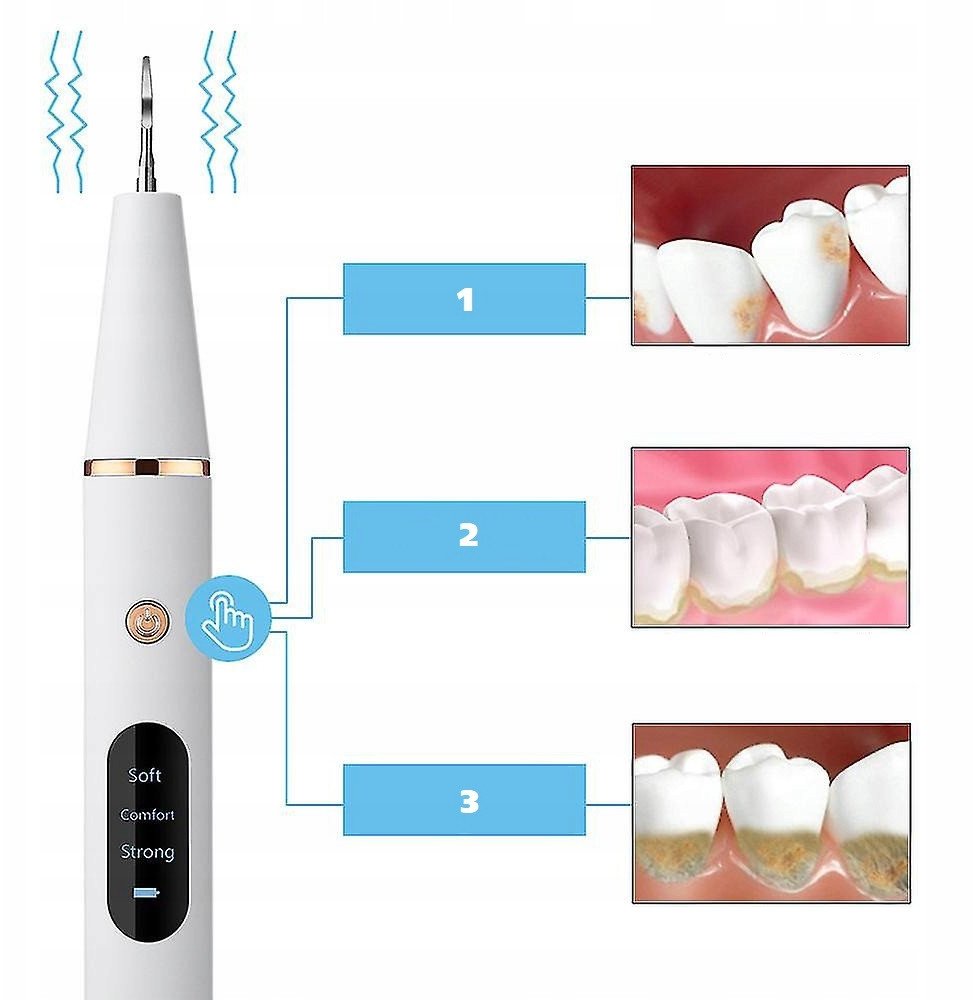 1

2

3

Soft
Comfort
Strong