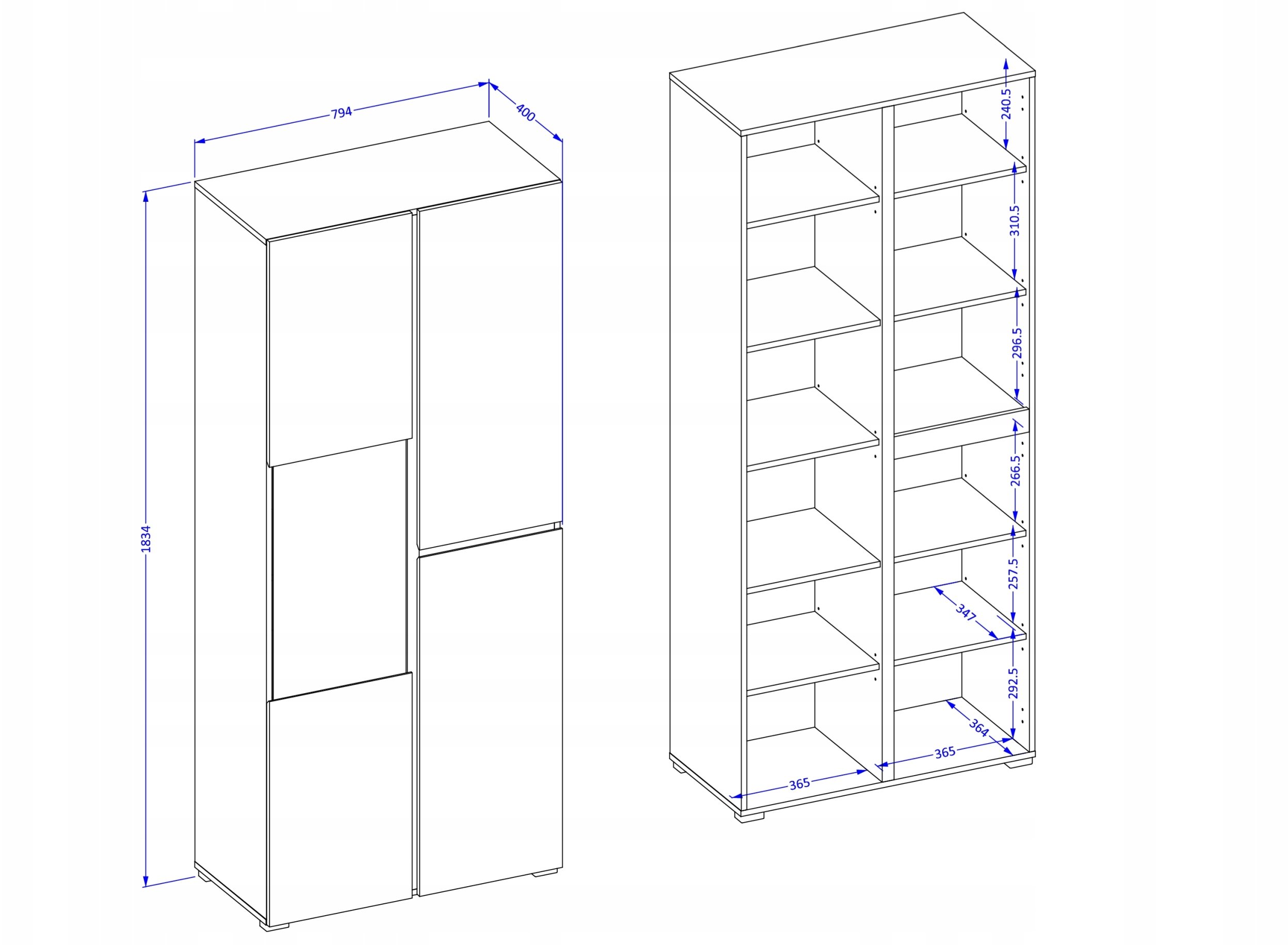 794
400
1834
240.5
310.5
296.5
266.5
257.5
347
292.5
364
365
365