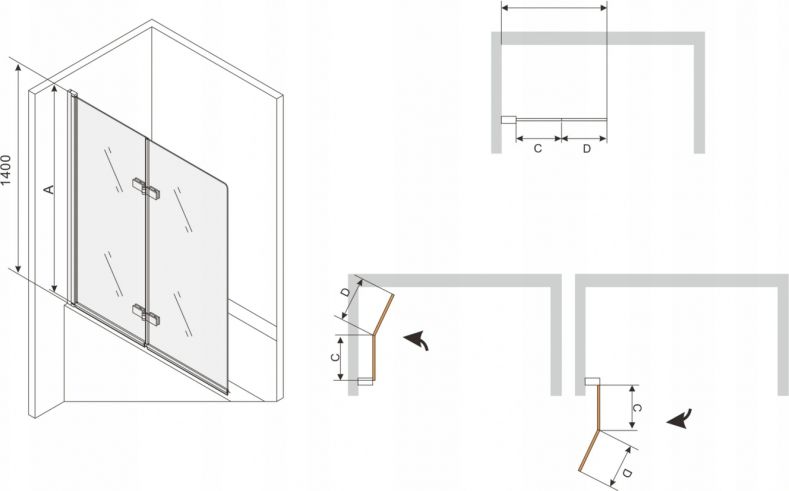 1400
A
C
D
D
C
C
D