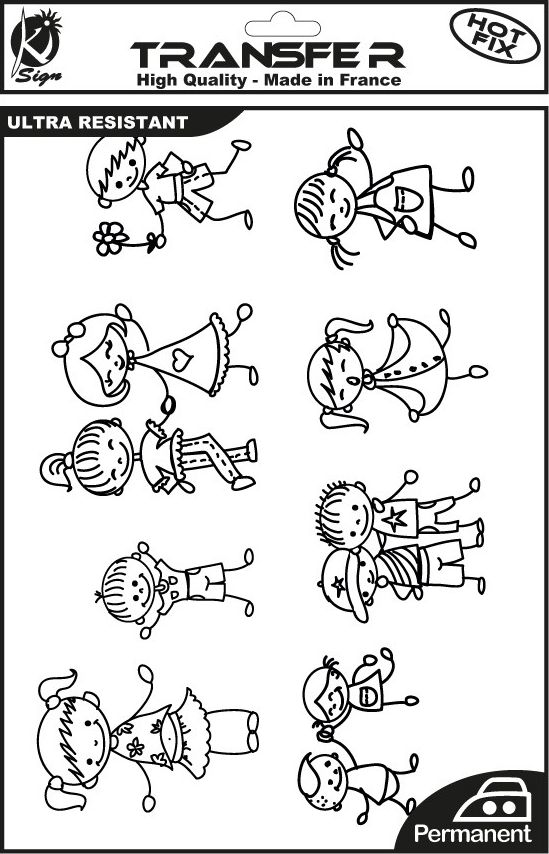 K Sign

TRANSFER
High Quality - Made in France

HOT FIX

ULTRA RESISTANT

Permanent