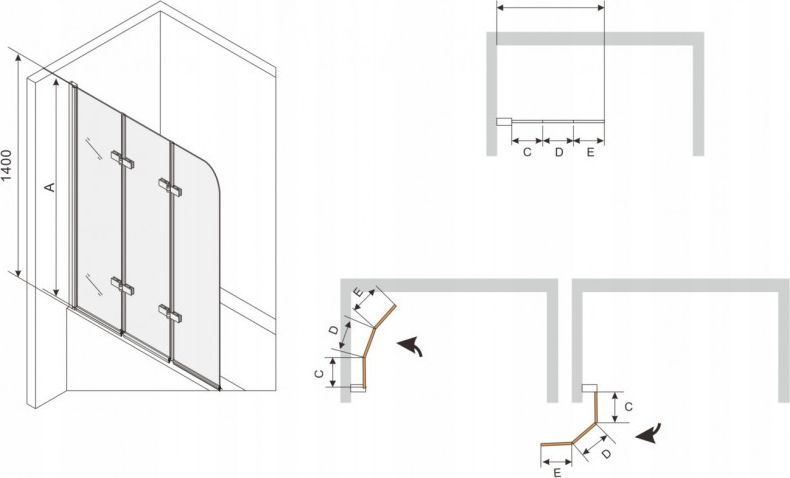 1400
A
C D E
E
D
C
C
D
E