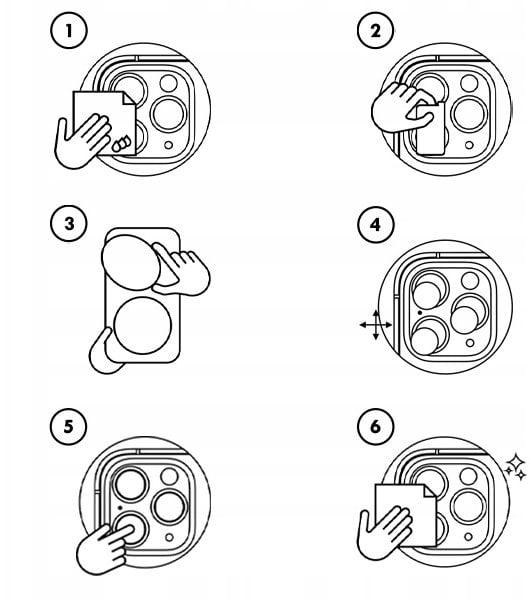 1

2

3

4

5

6