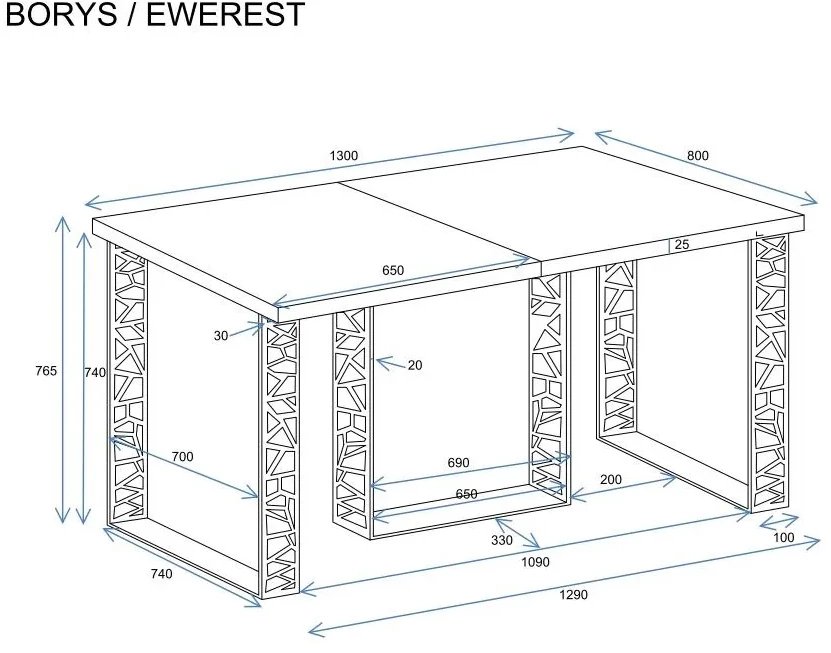 BORYS / EWEREST

1300
800
25
650
30
20
765
740
700
690
650
200
330
100
1090
740
1290