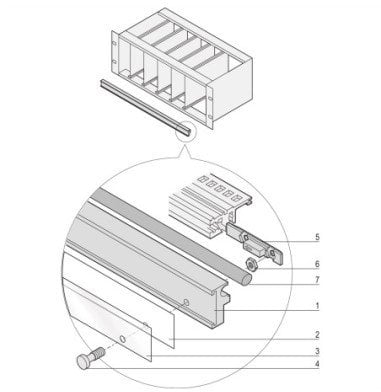 5
6
7
1
2
3
4