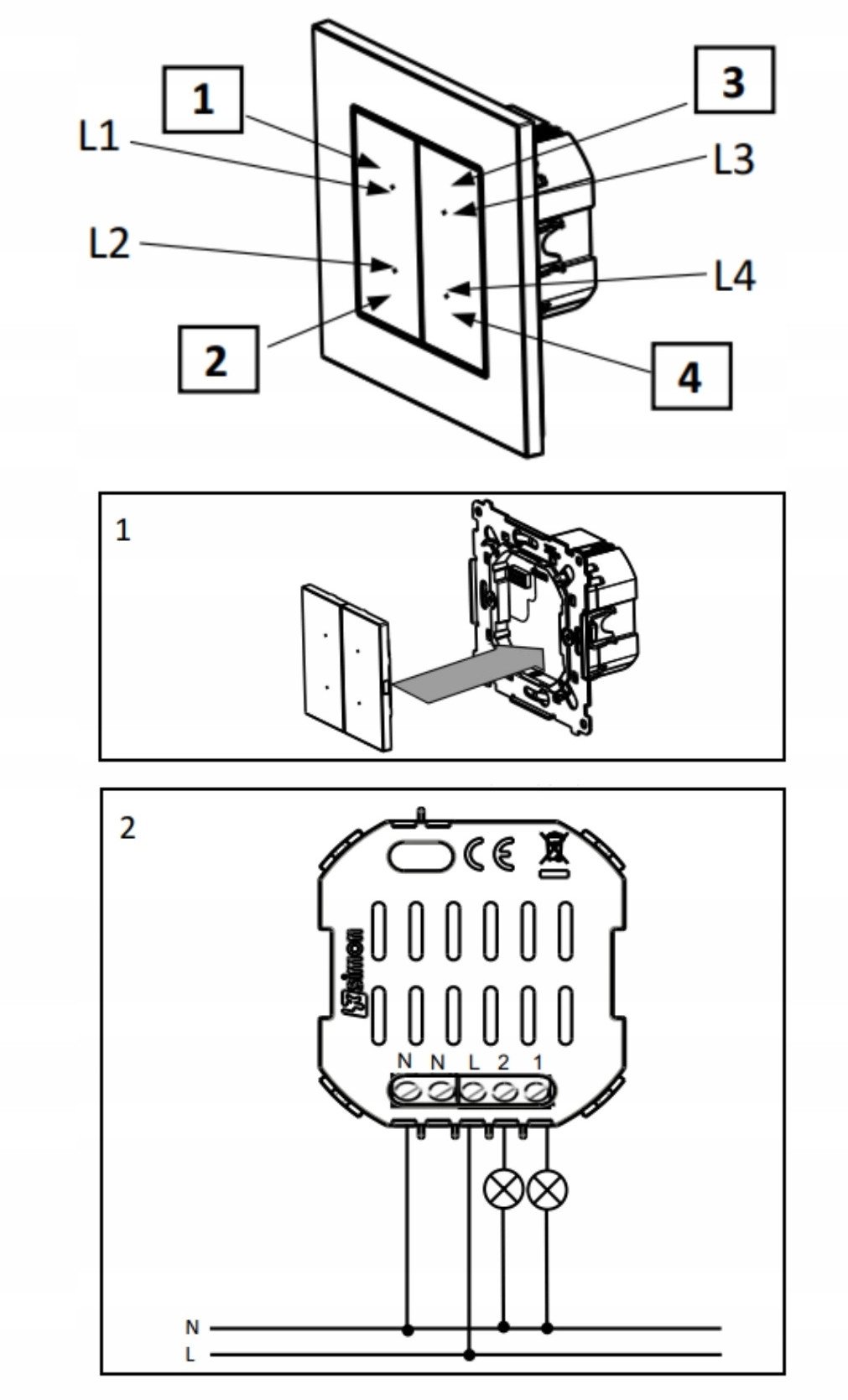 1
L1
L2
2
3
L3
L4
4

1

2
CE
simon
N N L 2 1
N
L