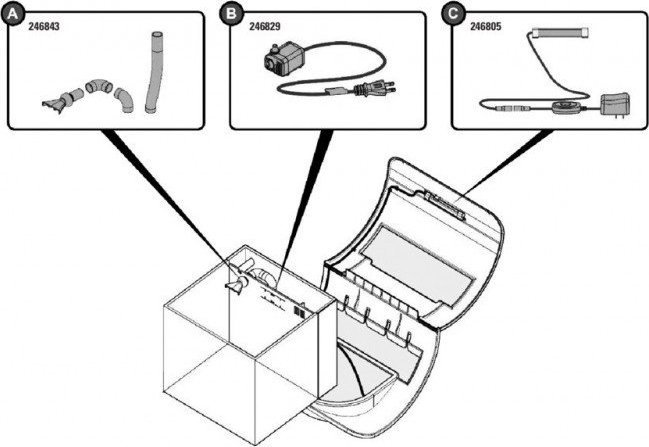 A
246843

B
246829

C
246805