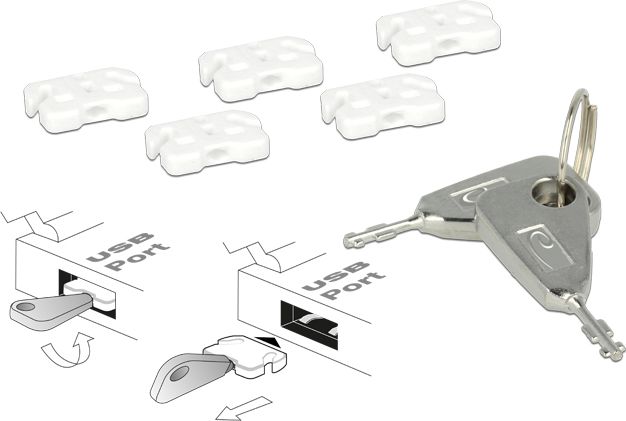 USB Port

USB Port