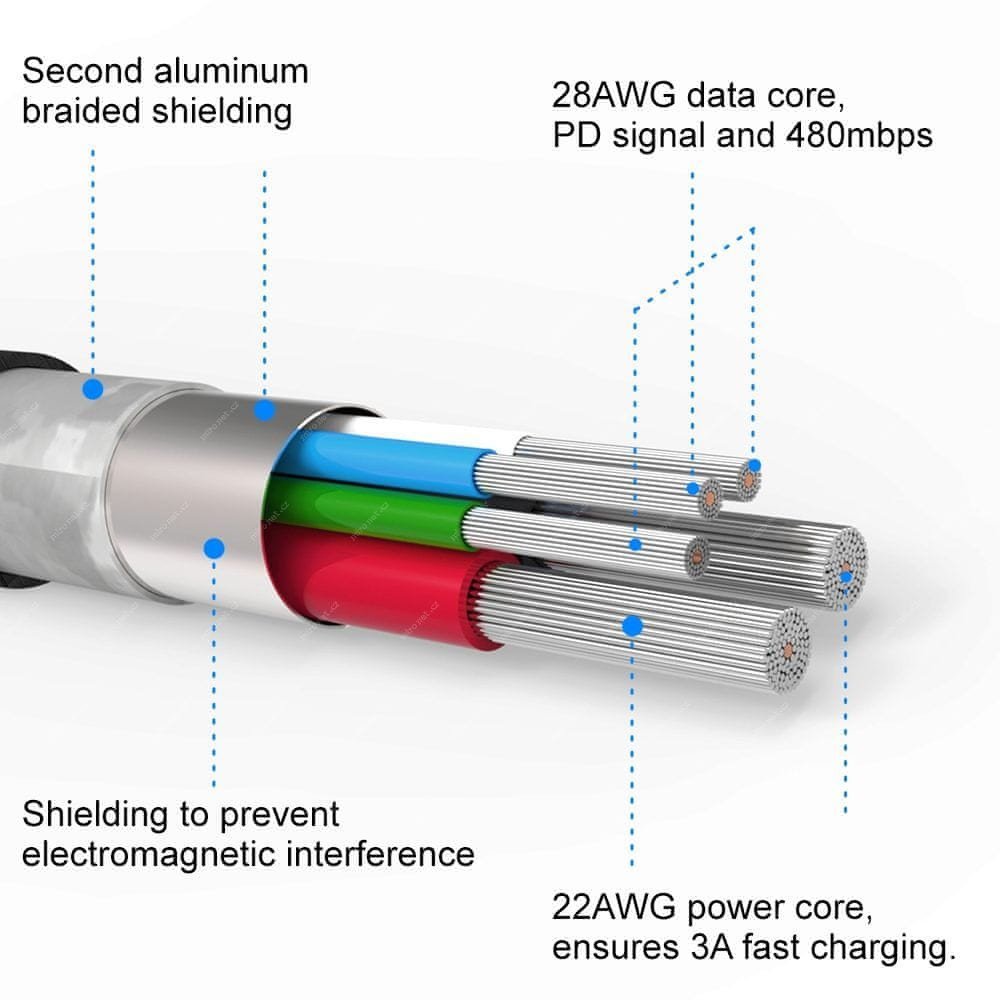 Second aluminum braided shielding

28AWG data core, PD signal and 480mbps

Shielding to prevent electromagnetic interference

22AWG power core, ensures 3A fast charging.