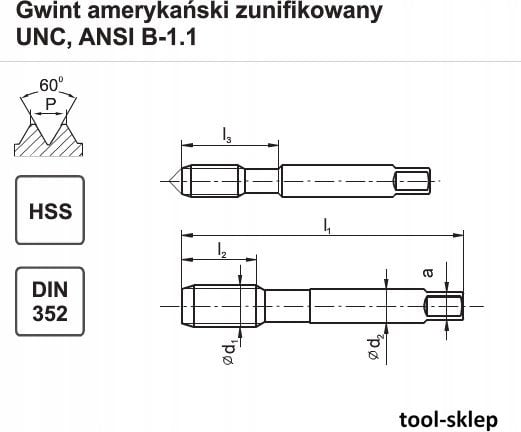 Gwint amerykański zunifikowany
UNC, ANSI B-1.1

$60^0$
P

HSS

DIN
352

$l_3$

$l_1$

$l_2$

a

$\varnothing d_1$

$\varnothing d_2$

tool-sklep