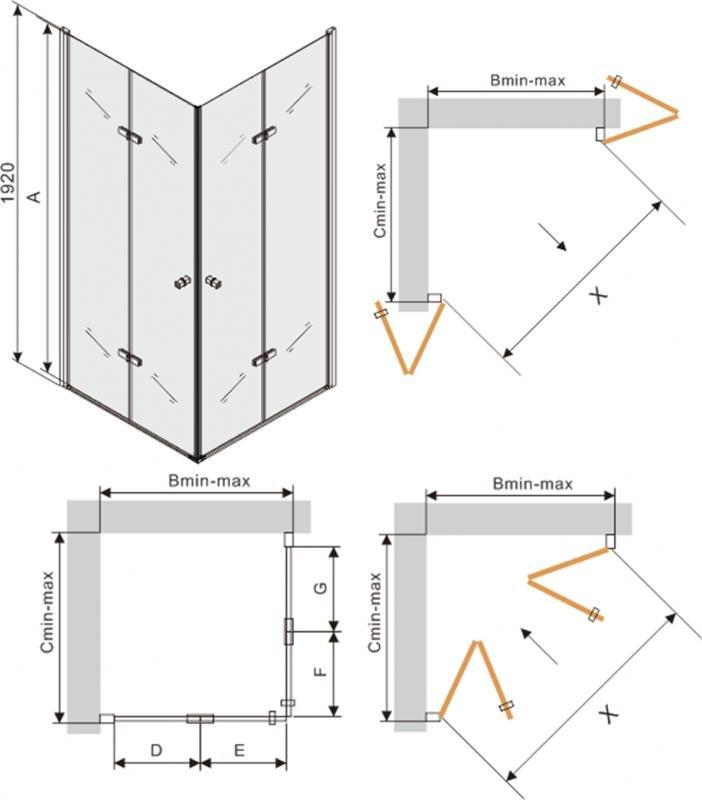 1920
A

Bmin-max
Cmin-max
X

Bmin-max
Cmin-max
G
F
D
E

Bmin-max
Cmin-max
X