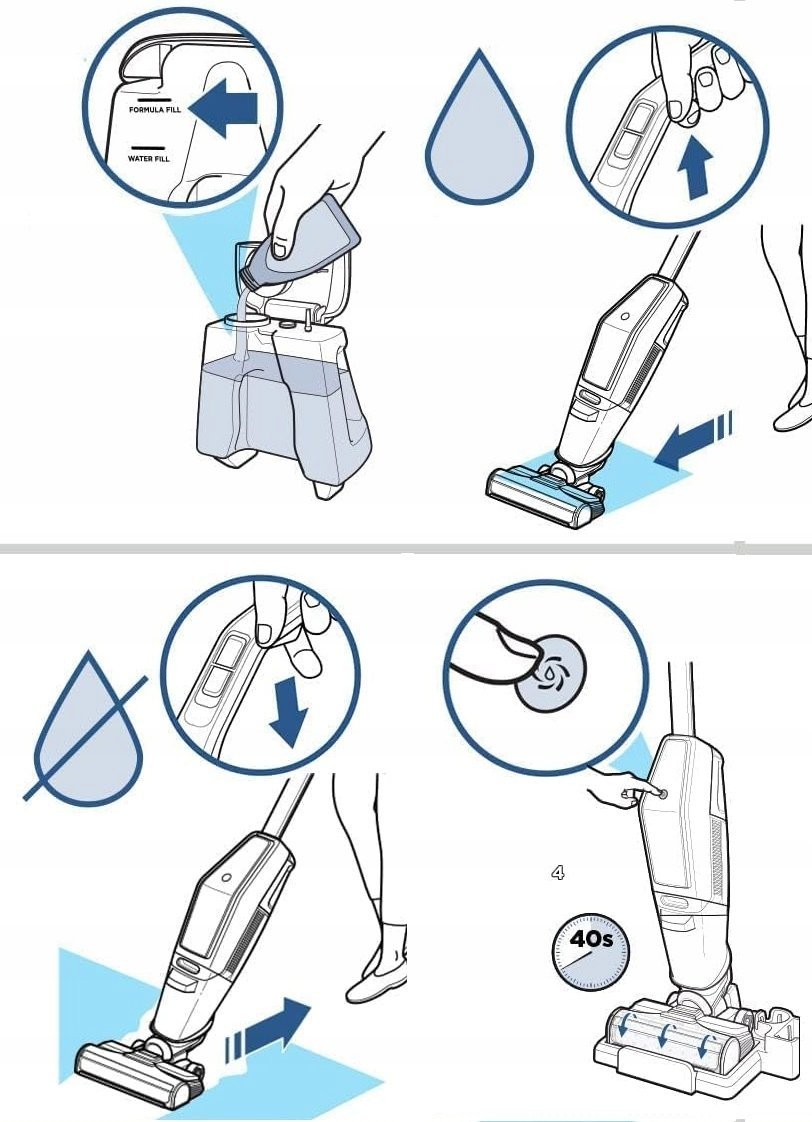 FORMULA FILL

WATER FILL

4

40s