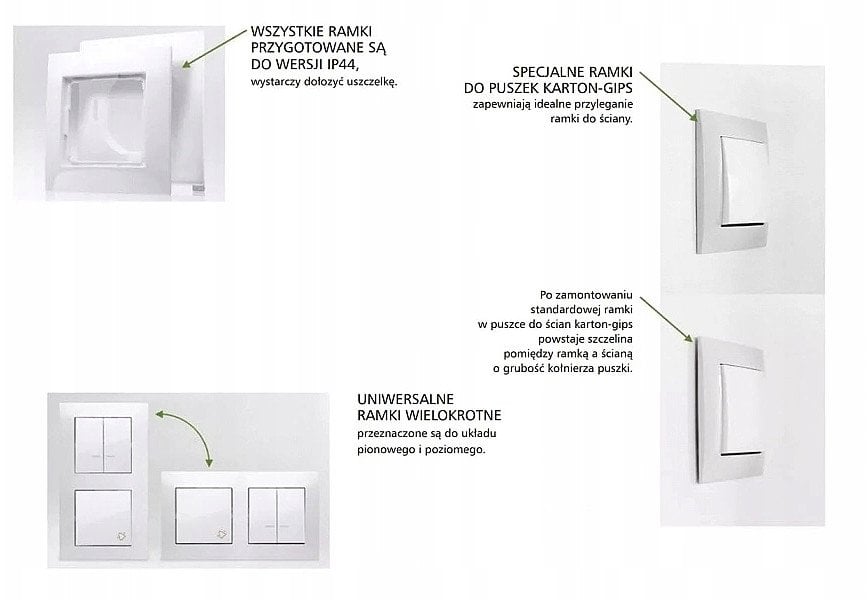 WSZYSTKIE RAMKI PRZYGOTOWANE SĄ DO WERSJI IP44,
wystarczy dołożyć uszczelkę.

SPECJALNE RAMKI DO PUSZEK KARTON-GIPS
zapewniają idealne przyleganie ramki do ściany.

Po zamontowaniu standardowej ramki w puszce do ścian karton-gips powstaje szczelina pomiędzy ramką a ścianą o grubość kołnierza puszki.

UNIWERSALNE RAMKI WIELOKROTNE
przeznaczone są do układu pionowego i poziomego.