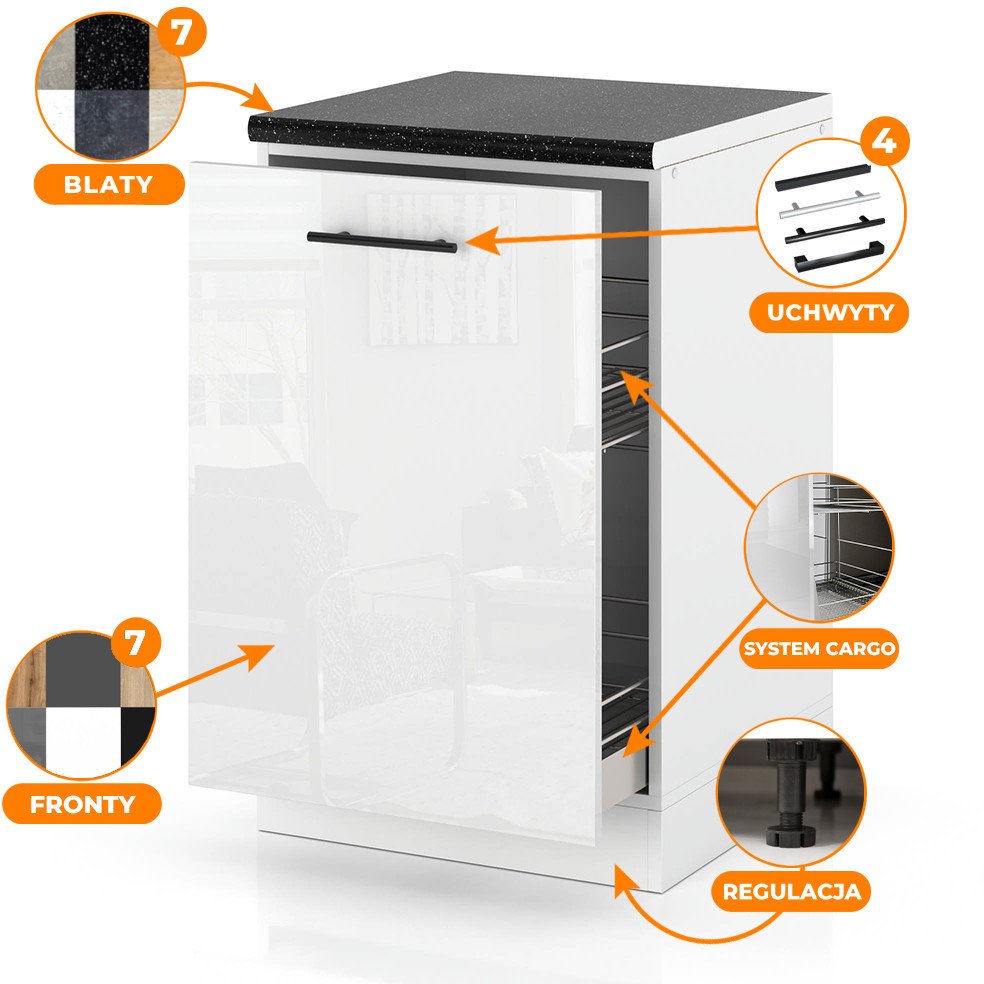 7

BLATY

4

UCHWYTY

SYSTEM CARGO

7

FRONTY

REGULACJA