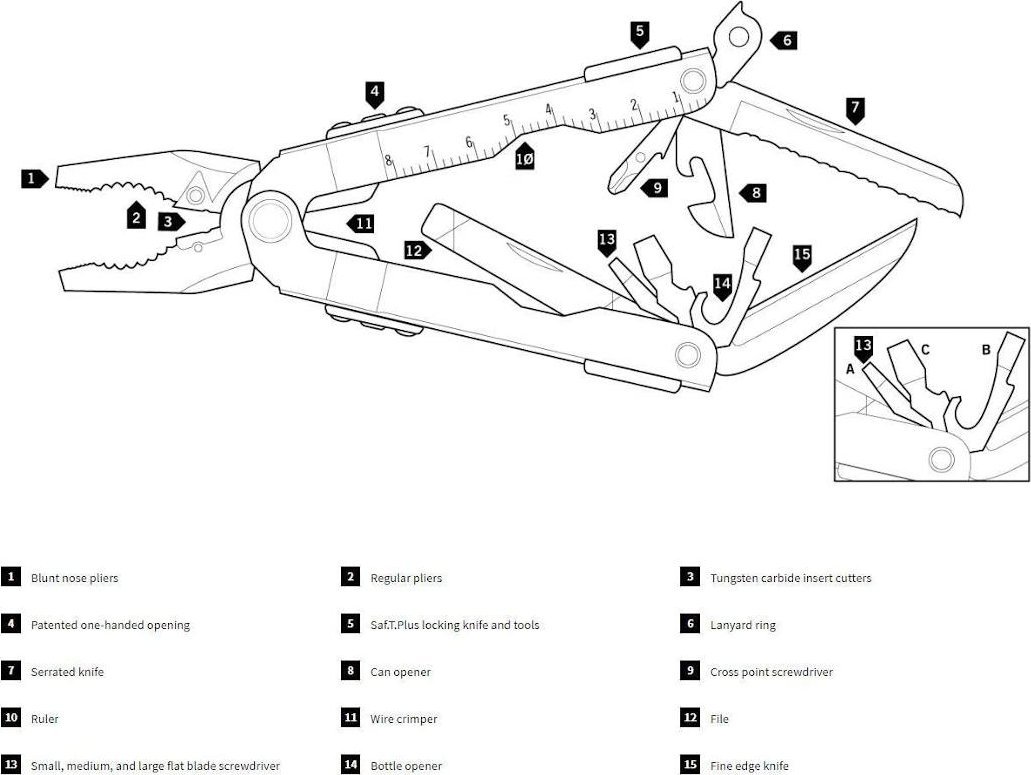 1
2
3
4
5
6
7
8
9
10
11
12
13
14
15
8 7 6 5 4 3 2 1
13
A
C
B

1 Blunt nose pliers
2 Regular pliers
3 Tungsten carbide insert cutters
4 Patented one-handed opening
5 Saf.T.Plus locking knife and tools
6 Lanyard ring
7 Serrated knife
8 Can opener
9 Cross point screwdriver
10 Ruler
11 Wire crimper
12 File
13 Small, medium, and large flat blade screwdriver
14 Bottle opener
15 Fine edge knife