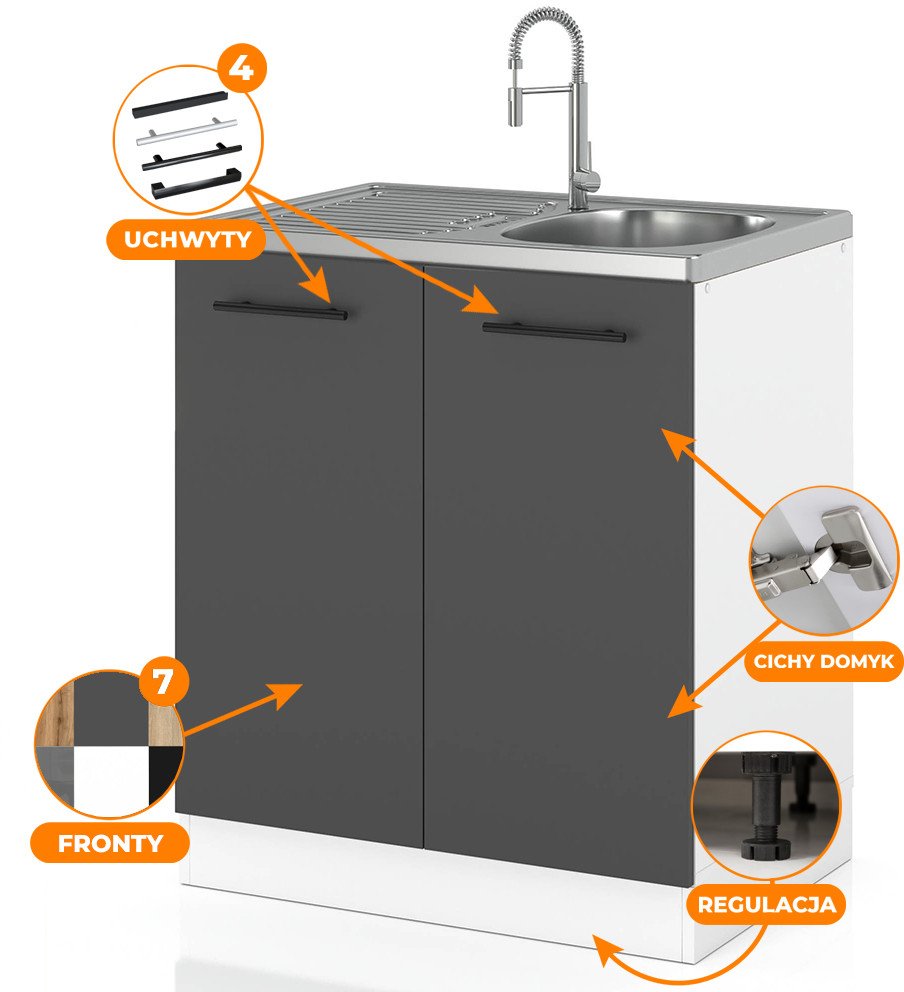 4
UCHWYTY
CICHY DOMYK
7
FRONTY
REGULACJA