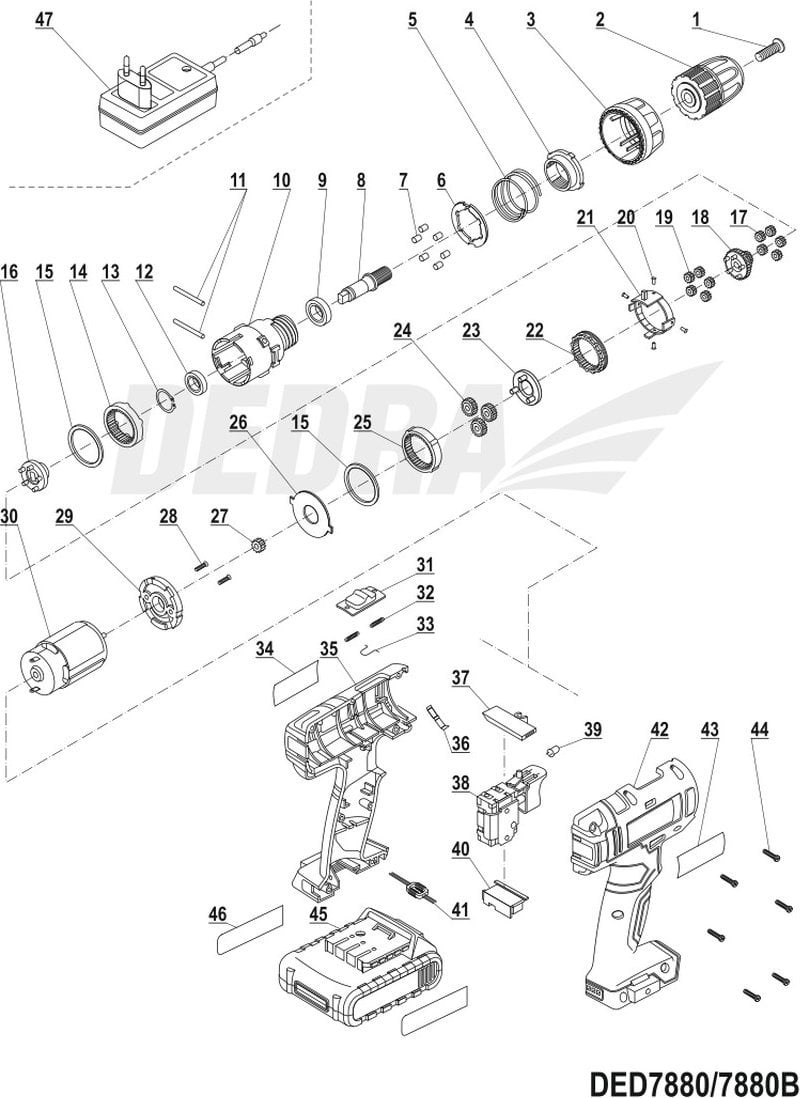 47

5
4
3
2
1

11
10
9
8
7
6
21
20
19
18
17

16
15
14
13
12

24
23
22

26
15
25

DEDRA

30
29
28
27

31
32
33
34
35

37
36
39
42
43
44

38

40
41
46
45

DED7880/7880B