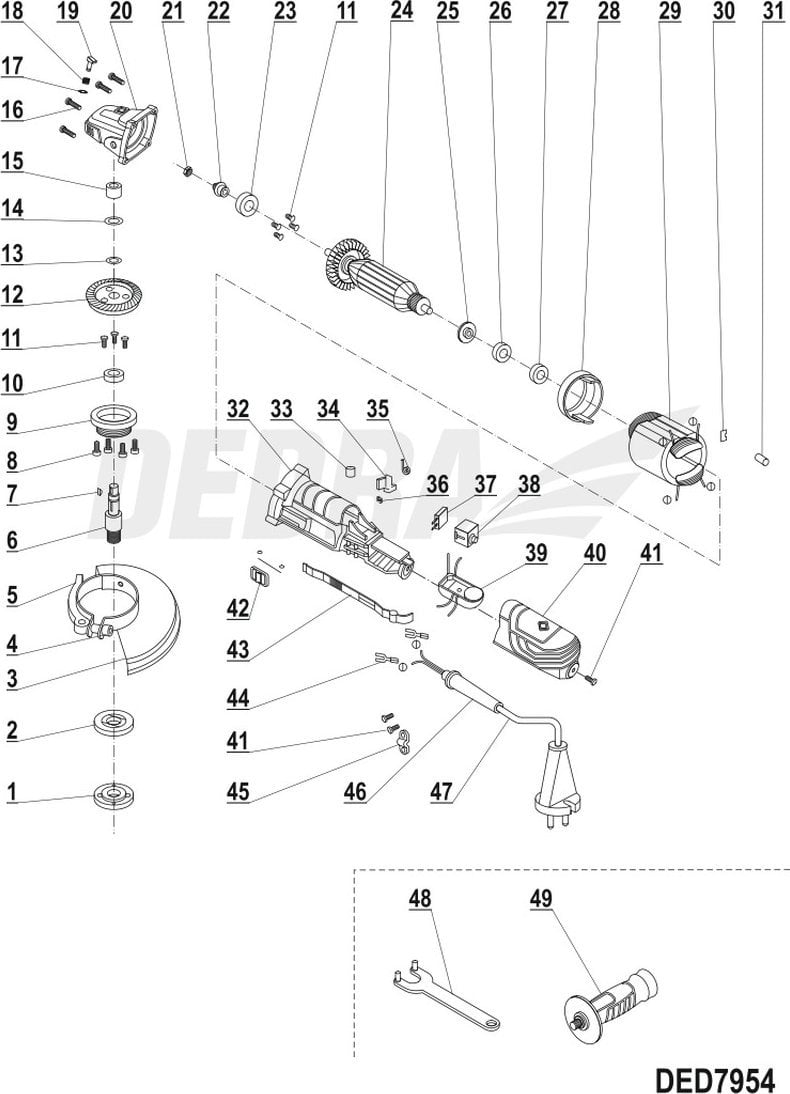 18 19 20 21 22 23 11 24 25 26 27 28 29 30 31

17

16

15

14

13

12

11

10

9

8

7

6

5

4

3

2

1

32 33 34 35

36 37 38

39 40 41

42

43

44

41

45 46 47

48 49

DEDRA

DED7954