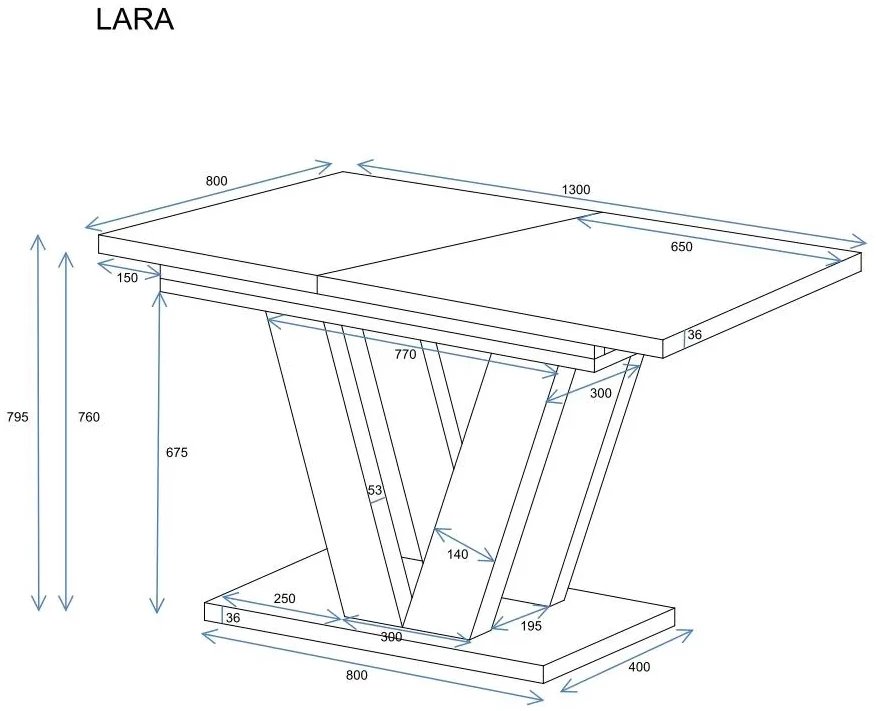 LARA

800

1300

650

150

36

770

300

795

760

675

53

140

250

36

300

195

800

400