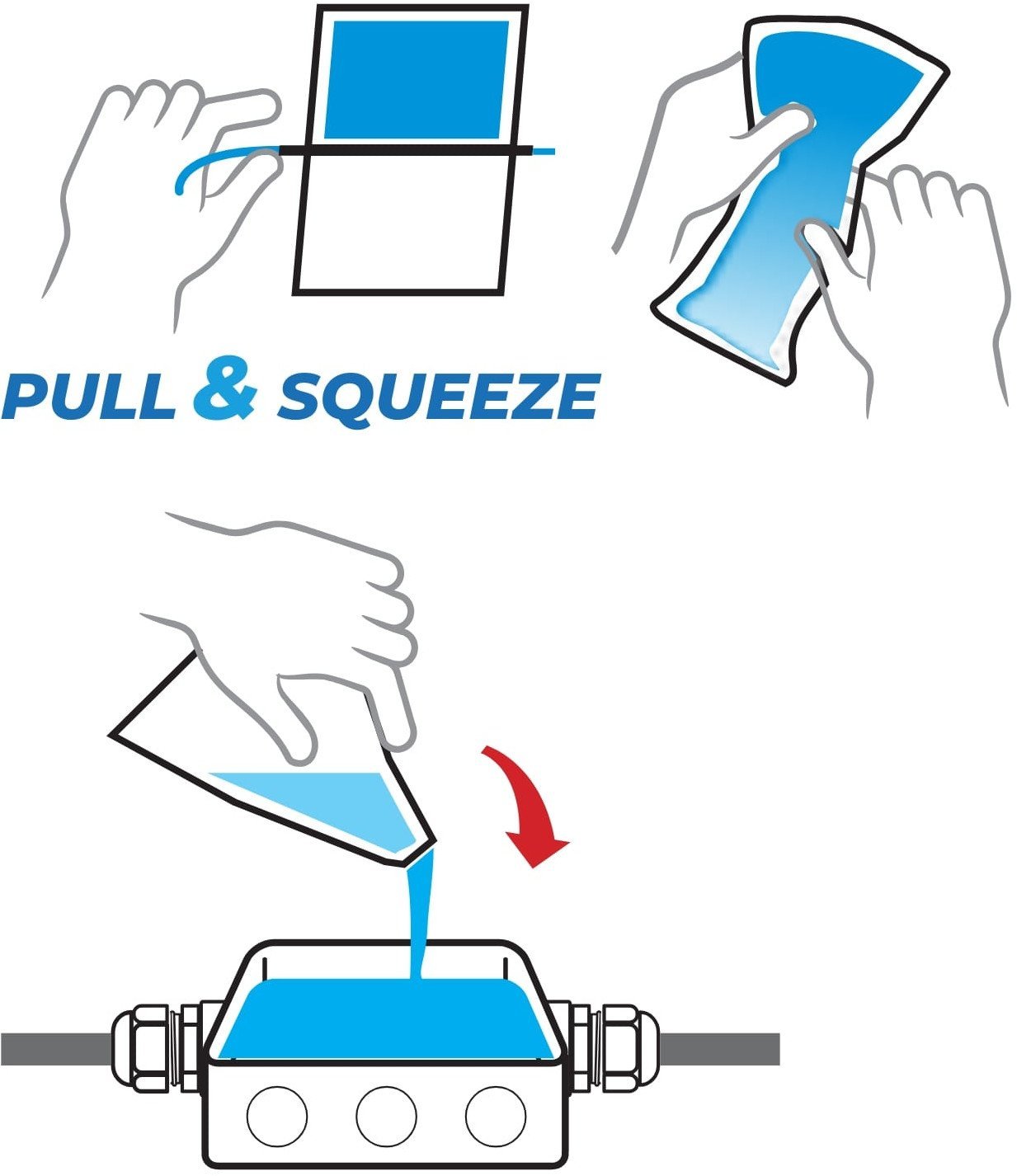 PULL & SQUEEZE