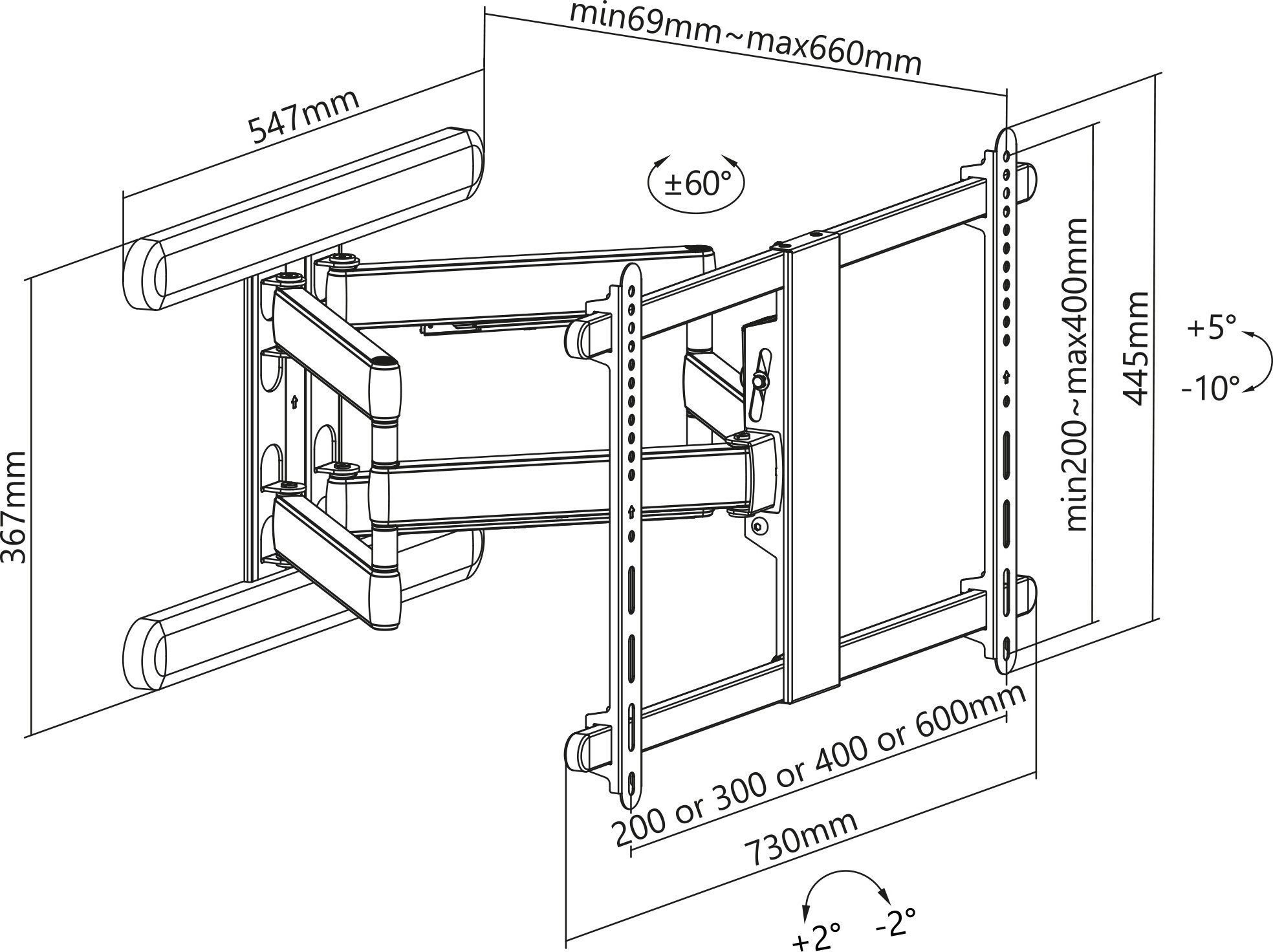 min69mm~max660mm

547mm

±60°

367mm

min200~max400mm

445mm

+5°

-10°

200 or 300 or 400 or 600mm

730mm

+2°

-2°