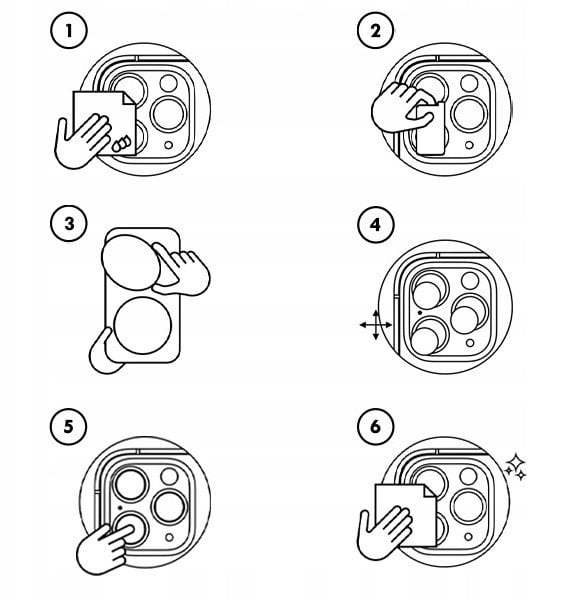 1

2

3

4

5

6