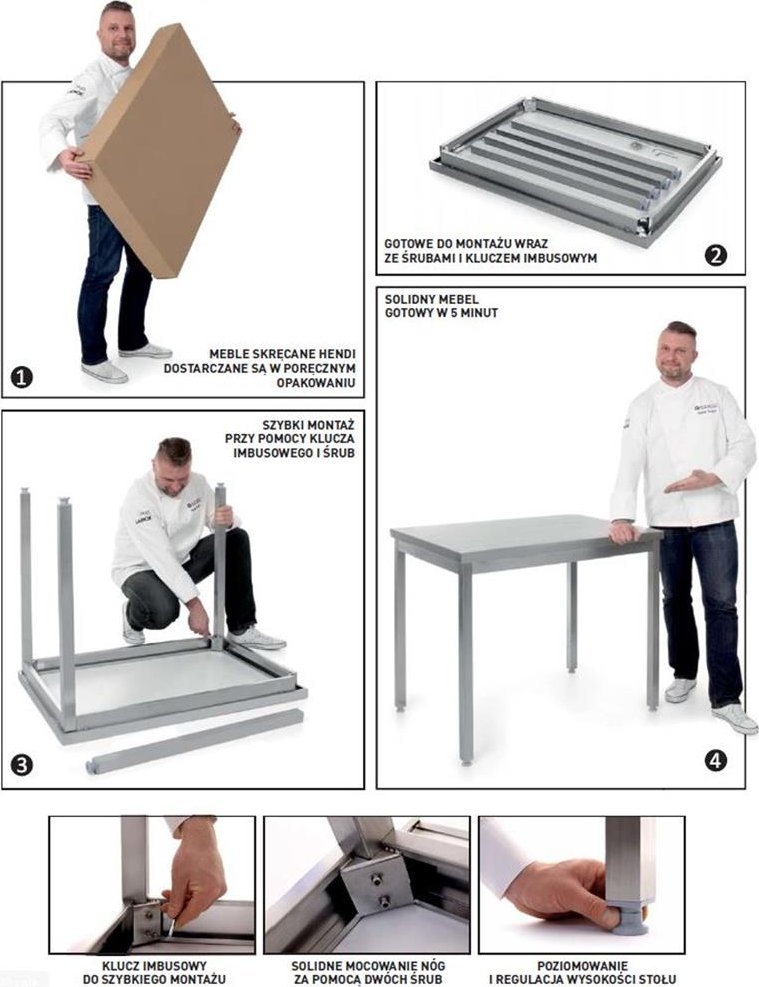 MEBLE SKRĘCANE HENDI DOSTARCZANE SĄ W PORĘCZNYM OPAKOWANIU

1

GOTOWE DO MONTAŻU WRAZ ZE ŚRUBAMI I KLUCZEM IMBUSOWYM

2

SZYBKI MONTAŻ PRZY POMOCY KLUCZA IMBUSOWEGO I ŚRUB

3

SOLIDNY MEBEL GOTOWY W 5 MINUT

4

KLUCZ IMBUSOWY DO SZYBKIEGO MONTAŻU

SOLIDNE MOCOWANIE NÓG ZA POMOCĄ DWÓCH ŚRUB

POZIOMOWANIE I REGULACJA WYSOKOŚCI STOŁU