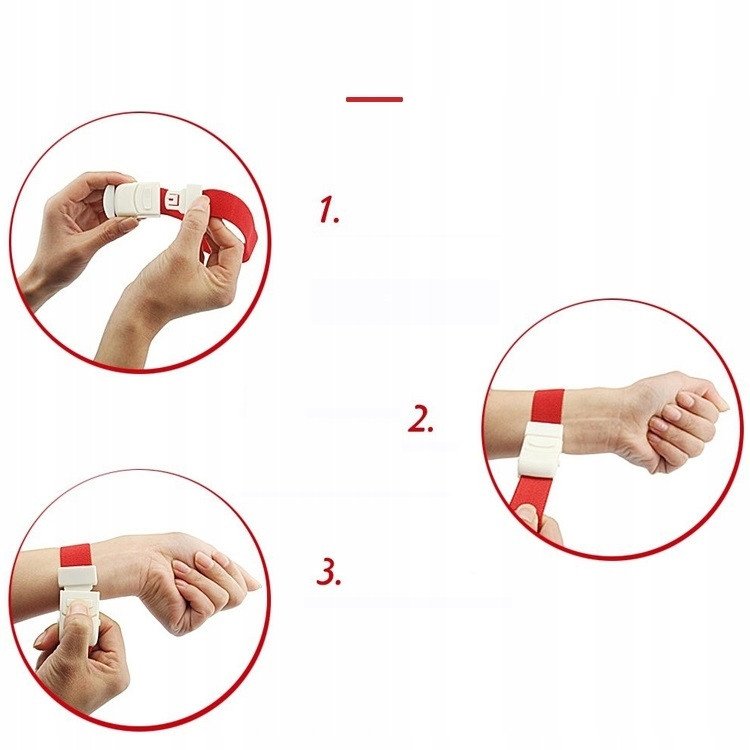 1.

2.

3.