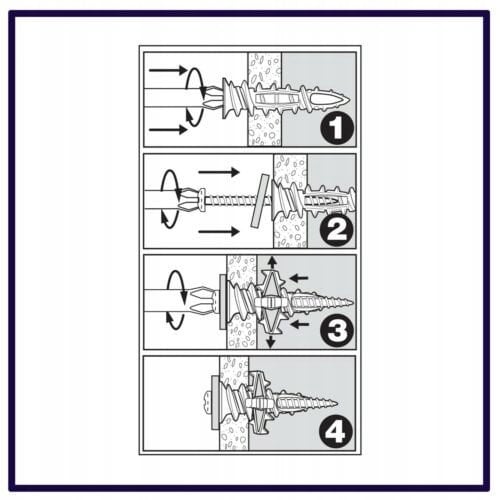 1

2

3

4