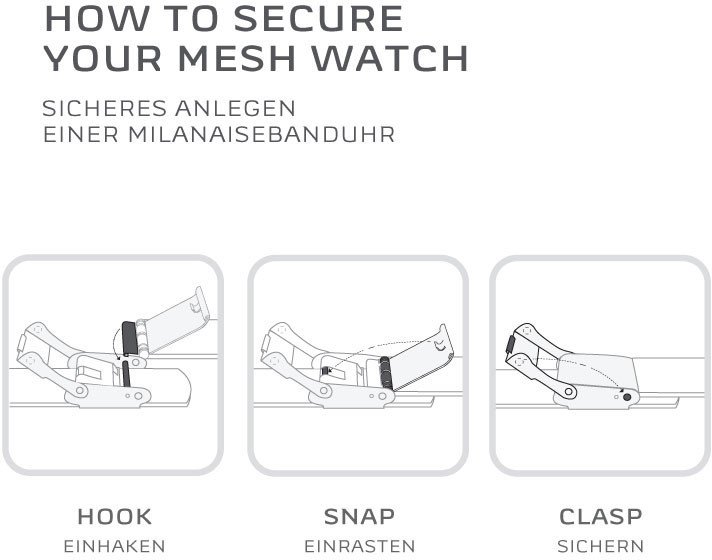 HOW TO SECURE YOUR MESH WATCH

SICHERES ANLEGEN EINER MILANAISEBANDUHR

HOOK
EINHAKEN

SNAP
EINRASTEN

CLASP
SICHERN