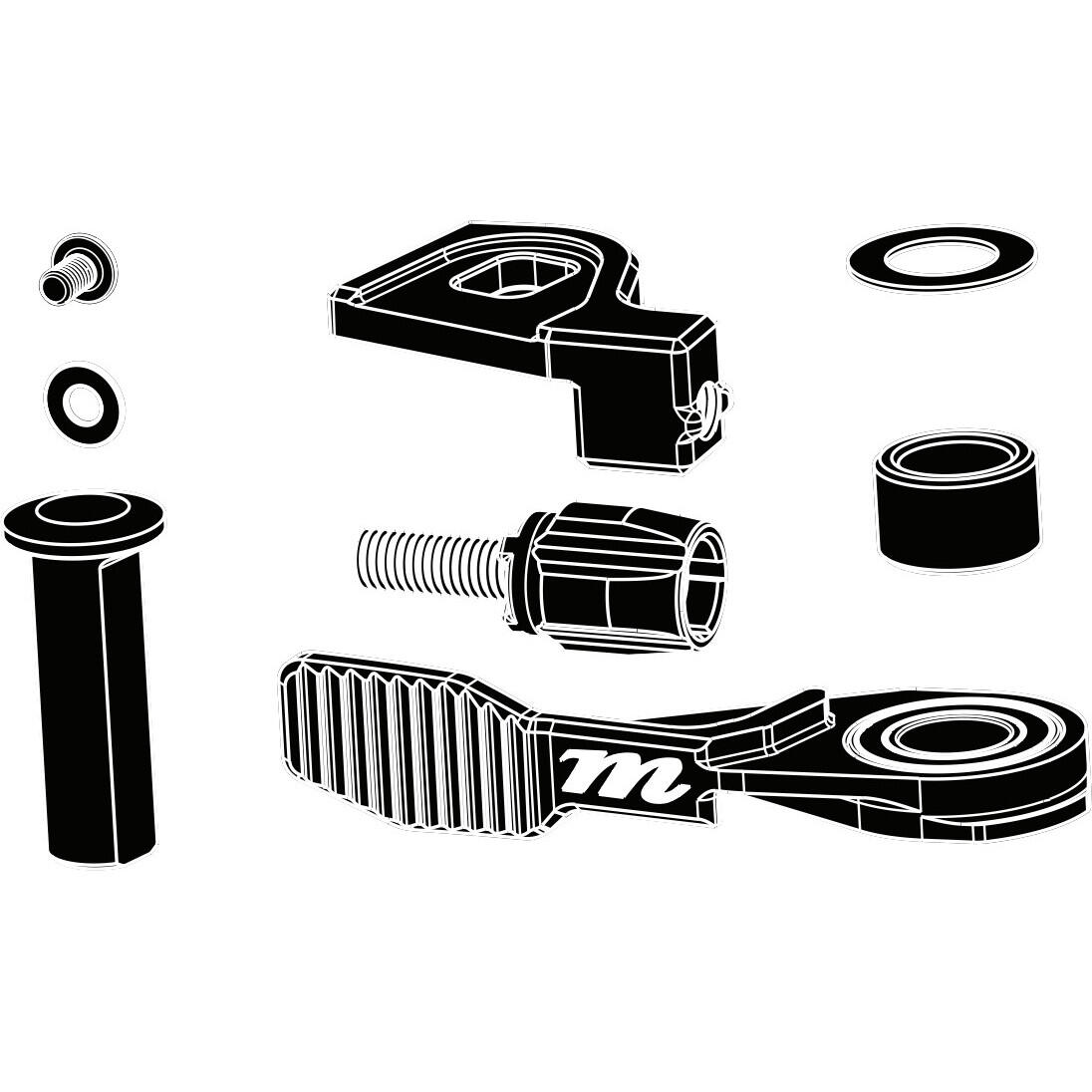 m