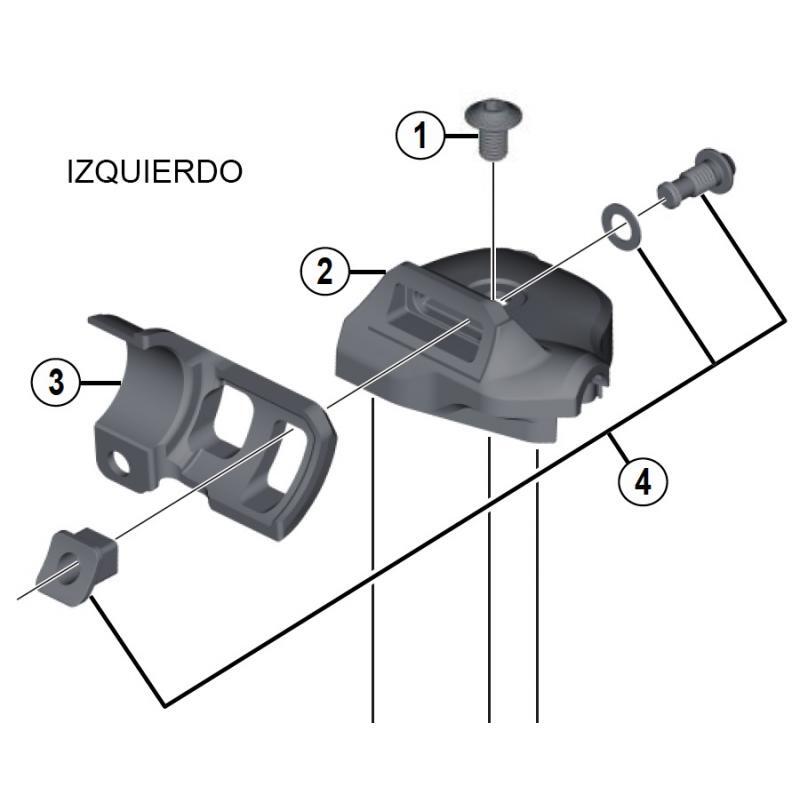 IZQUIERDO

1

2

3

4